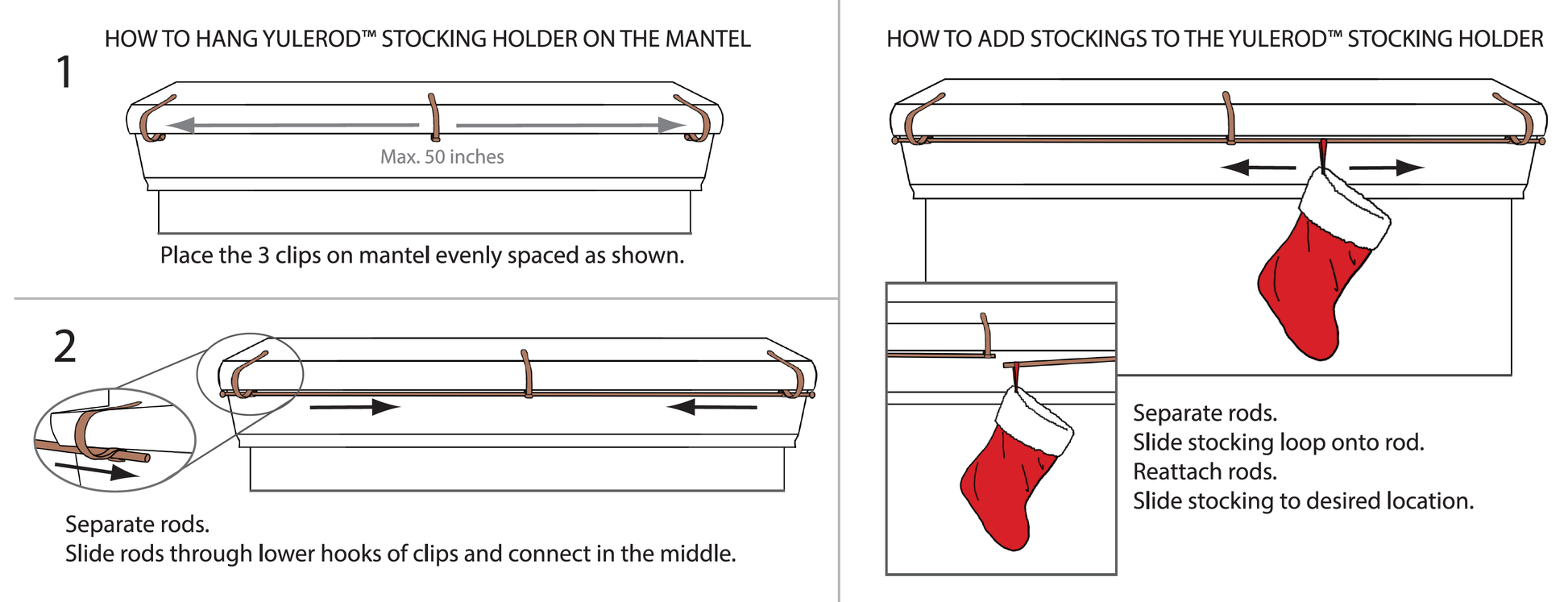 HOW TO HANG YULEROD™ STOCKING HOLDER ON THE MANTEL

1

Max. 50 inches

Place the 3 clips on mantel evenly spaced as shown.

2

Separate rods.
Slide rods through lower hooks of clips and connect in the middle.

HOW TO ADD STOCKINGS TO THE YULEROD™ STOCKING HOLDER

Separate rods.
Slide stocking loop onto rod.
Reattach rods.
Slide stocking to desired location.